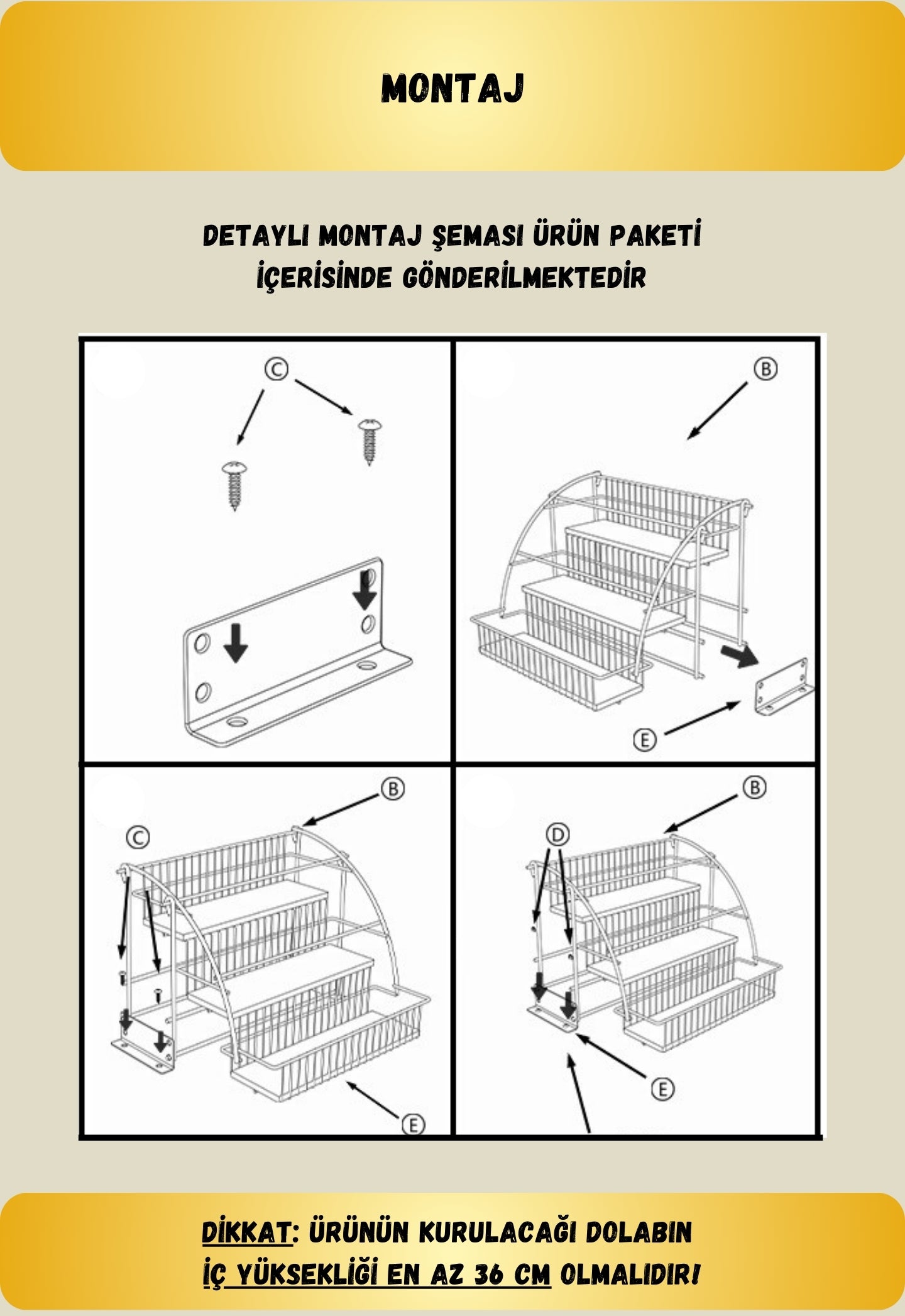 MONTAJ

DETAYLI MONTAJ ŞEMASI ÜRÜN PAKETİ İÇERİSİNDE GÖNDERİLMEKTEDİR

C

B

E

B

C

E

B

D

E

DİKKAT: ÜRÜNÜN KURULACAĞI DOLABIN İÇ YÜKSEKLİĞİ EN AZ 36 CM OLMALIDIR!